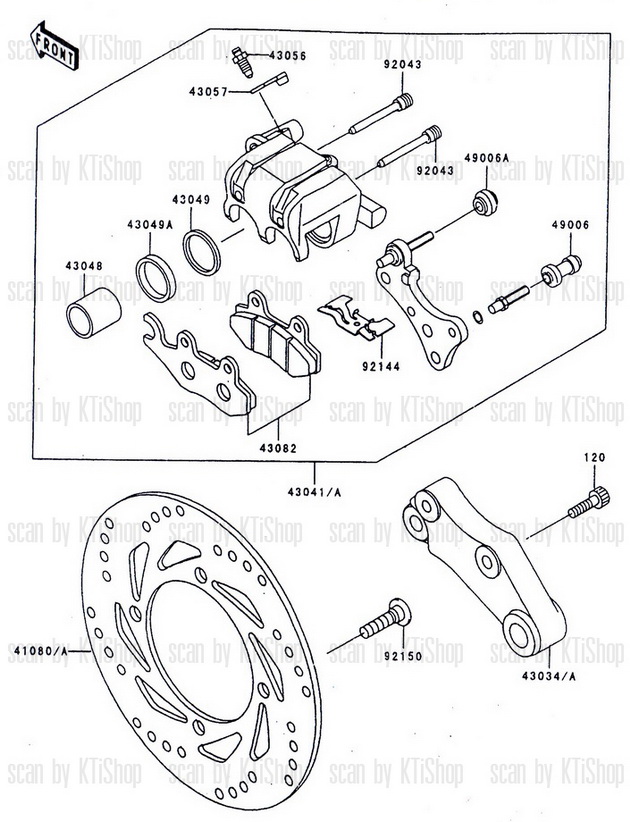 FRONT

scan by KTiShop

43056
43057
92043
92043
49006A
43049
43049A
49006
43048
92144
43082
43041/A
120
41080/A
92150
43034/A