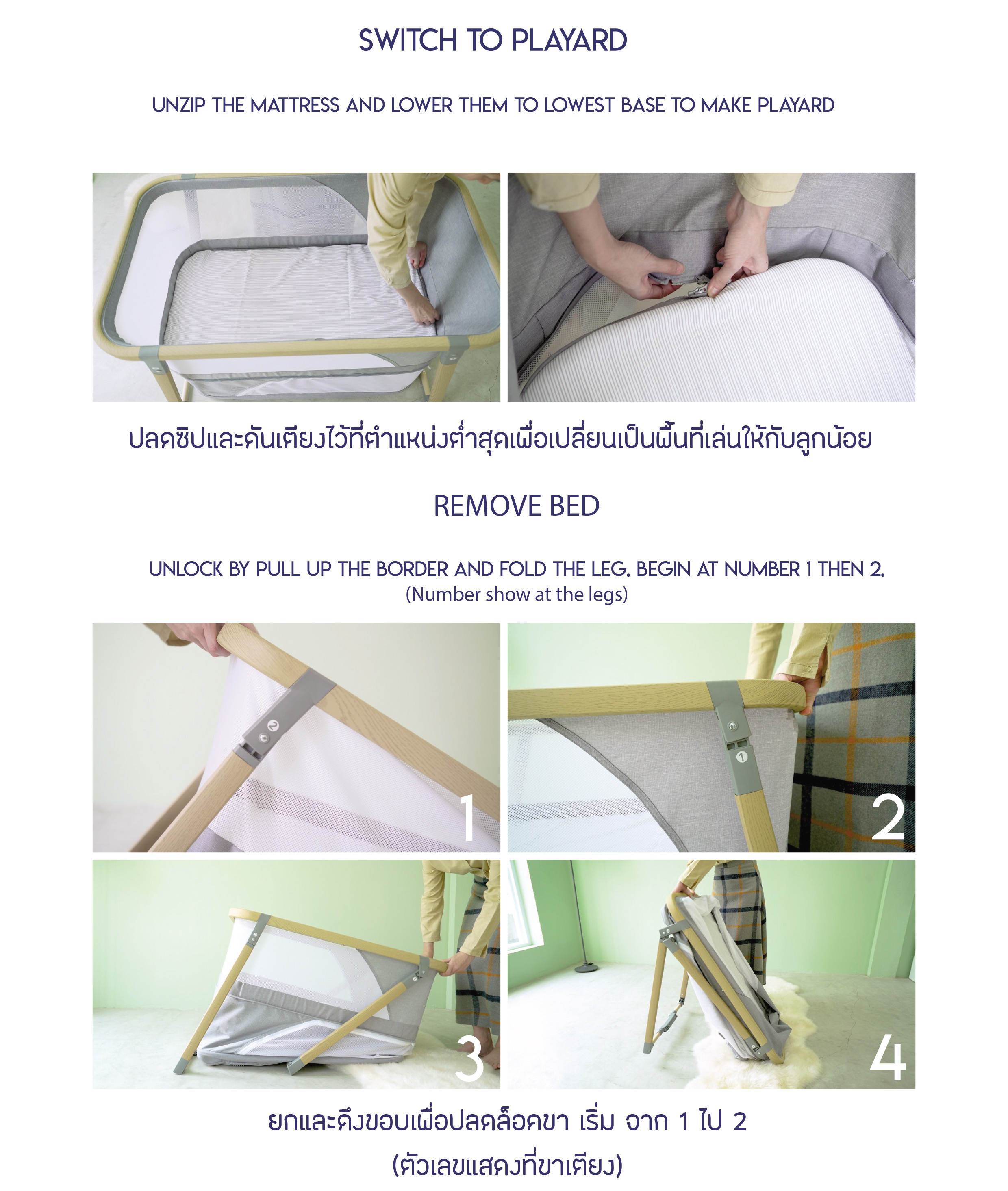 SWITCH TO PLAYARD

UNZIP THE MATTRESS AND LOWER THEM TO LOWEST BASE TO MAKE PLAYARD

ปลดซิปและดันเตียงไว้ที่ตำแหน่งต่ำสุดเพื่อเปลี่ยนเป็นพื้นที่เล่นให้กับลูกน้อย

REMOVE BED

UNLOCK BY PULL UP THE BORDER AND FOLD THE LEG. BEGIN AT NUMBER 1 THEN 2.
(Number show at the legs)

2

1

1

2

3

4

ยกและดึงขอบเพื่อปลดล็อคขา เริ่ม จาก 1 ไป 2
(ตัวเลขแสดงที่ขาเตียง)