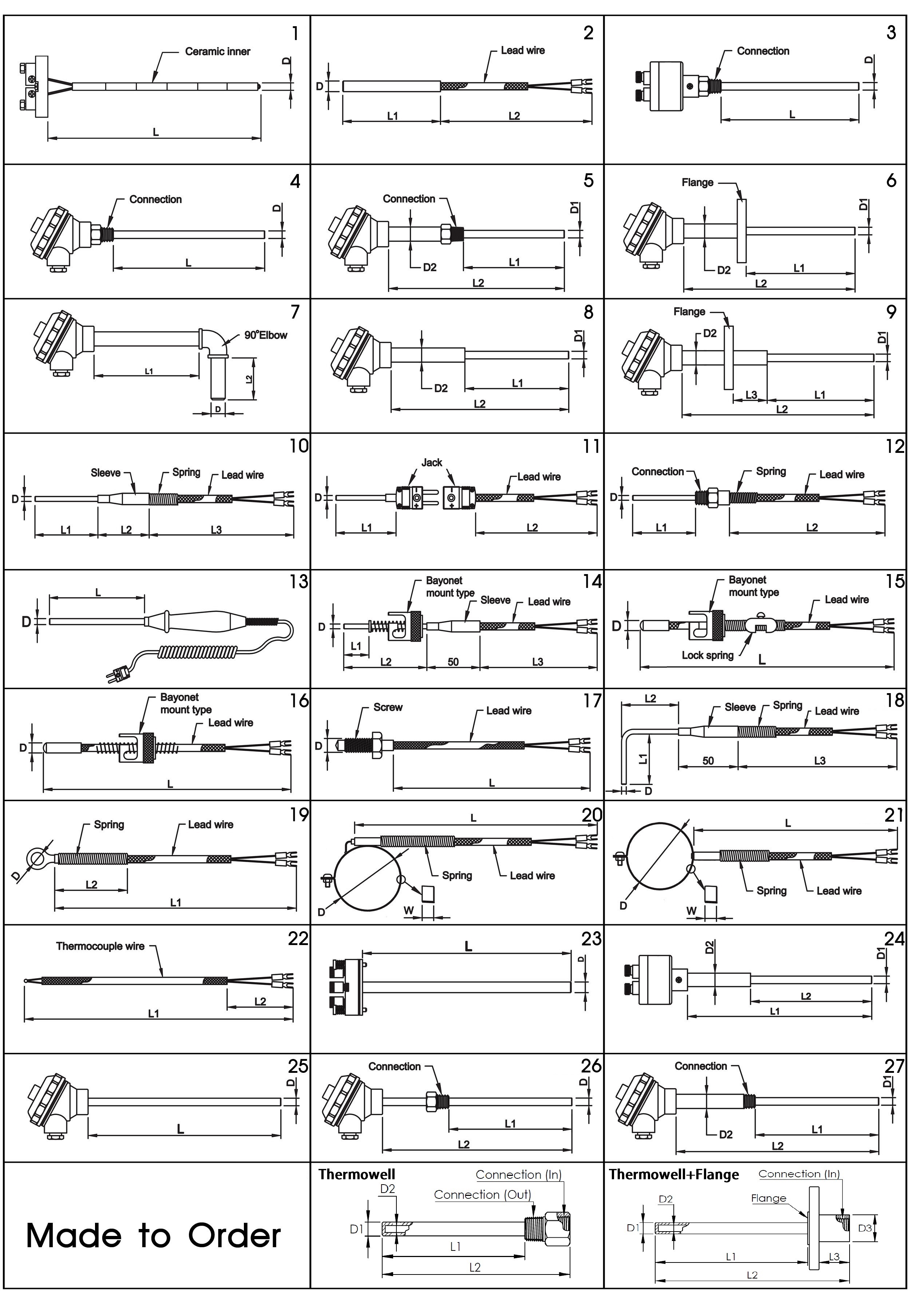 1
Ceramic inner
D
L

2
Lead wire
D
L1
L2

3
Connection
D
L

4
Connection
D
L

5
Connection
D1
D2
L1
L2

6
Flange
D1
D2
L1
L2

7
90°Elbow
L1
L2
D

8
D1
D2
L1
L2

9
Flange
D2
D1
L3
L1
L2

10
Sleeve
Spring
Lead wire
D
L1
L2
L3

11
Jack
Lead wire
D
L1
L2

12
Connection
Spring
Lead wire
D
L1
L2

13
L
D

14
Bayonet mount type
Sleeve
Lead wire
D
L1
L2
50
L3

15
Bayonet mount type
Lead wire
D
Lock spring
L

16
Bayonet mount type
Lead wire
D
L

17
Screw
Lead wire
D
L

18
L2
Sleeve
Spring
Lead wire
L1
50
L3
D

19
Spring
Lead wire
D
L2
L1

20
L
Spring
Lead wire
D
W

21
L
Spring
Lead wire
D
W

22
Thermocouple wire
L2
L1

23
L
D

24
D2
D1
L2
L1

25
D
L

26
Connection
D
L1
L2

27
Connection
D1
D2
L1
L2

Made to Order

Thermowell
Connection (In)
D2
Connection (Out)
D1
L1
L2

Thermowell+Flange
Connection (In)
D2
Flange
D1
D3
L1
L3
L2